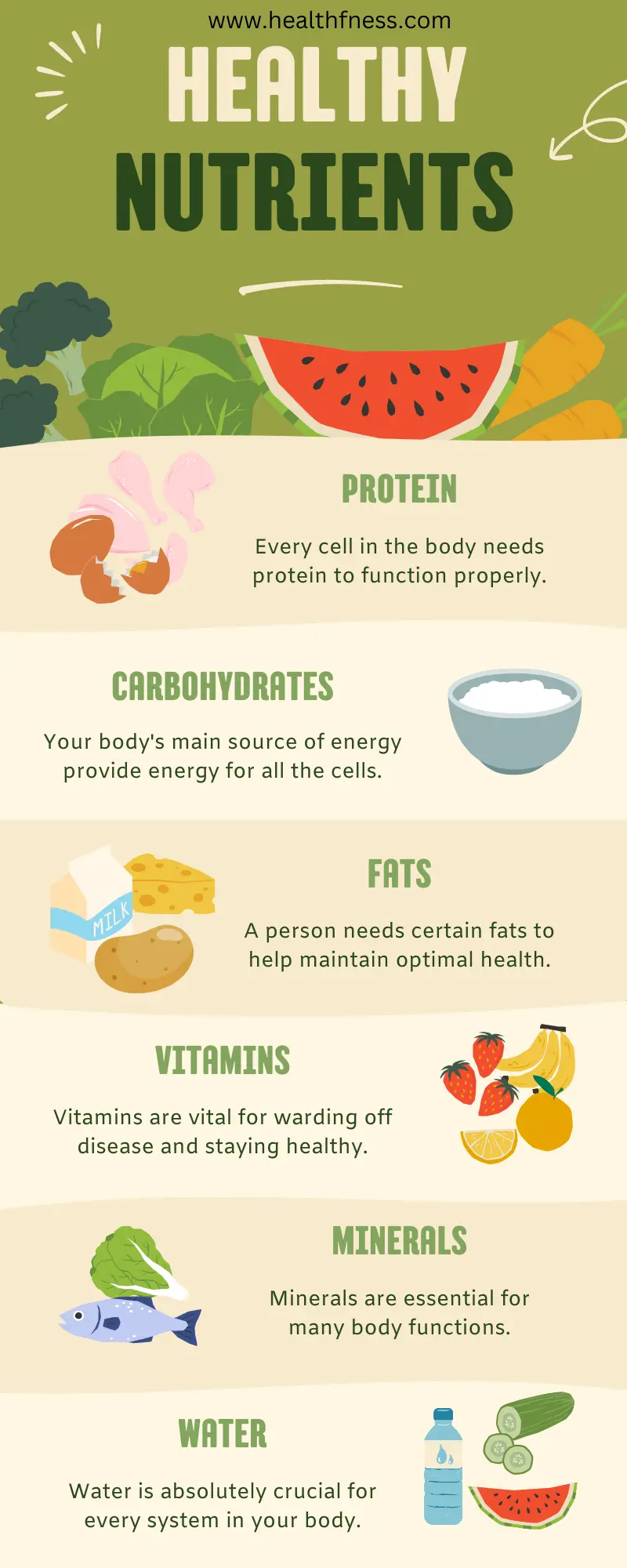 www.healthfness.com

HEALTHY NUTRIENTS

PROTEIN

Every cell in the body needs protein to function properly.

CARBOHYDRATES

Your body's main source of energy provide energy for all the cells.

MILK

FATS

A person needs certain fats to help maintain optimal health.

VITAMINS

Vitamins are vital for warding off disease and staying healthy.

MINERALS

Minerals are essential for many body functions.

WATER

Water is absolutely crucial for every system in your body.